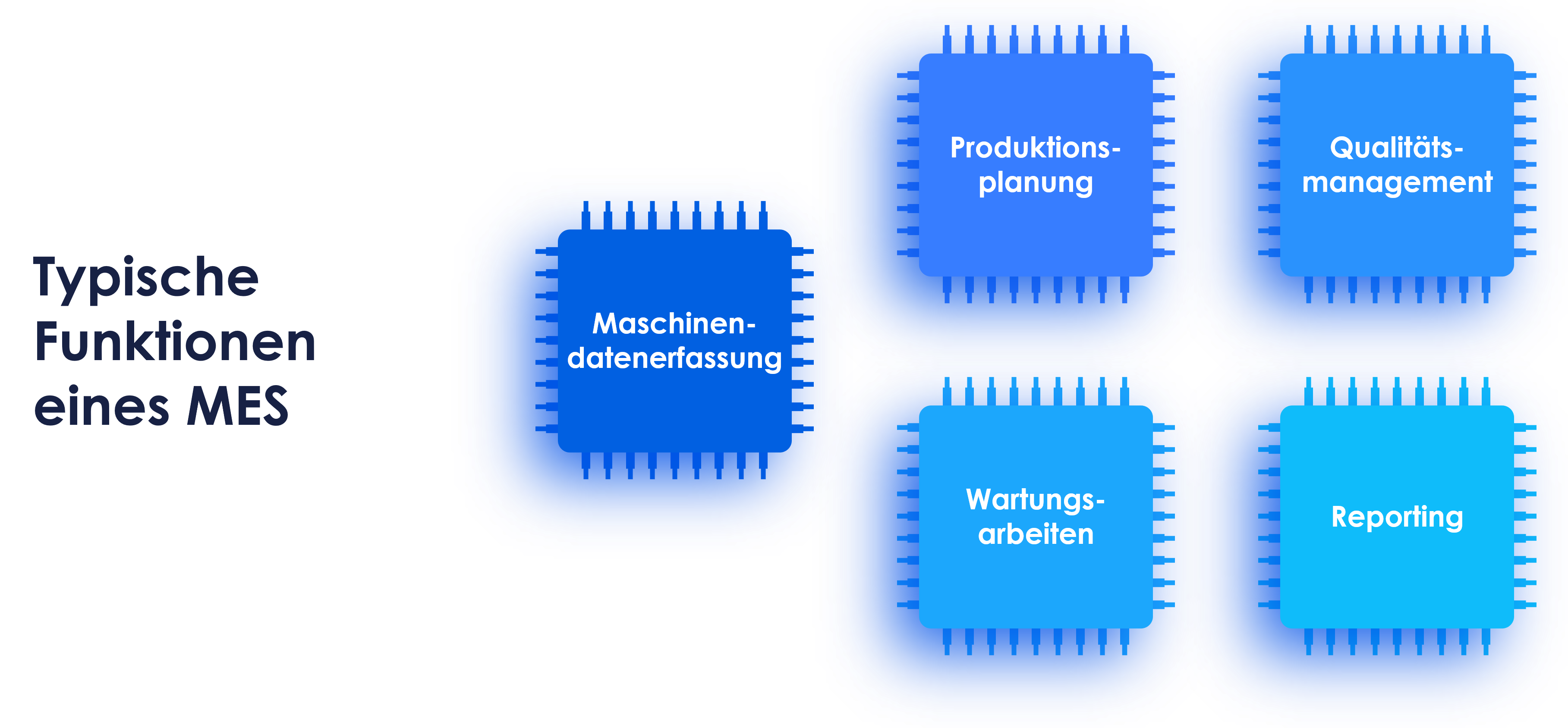 Typische Funktionen eines MES

Maschinendatenerfassung

Produktionsplanung

Qualitätsmanagement

Wartungsarbeiten

Reporting